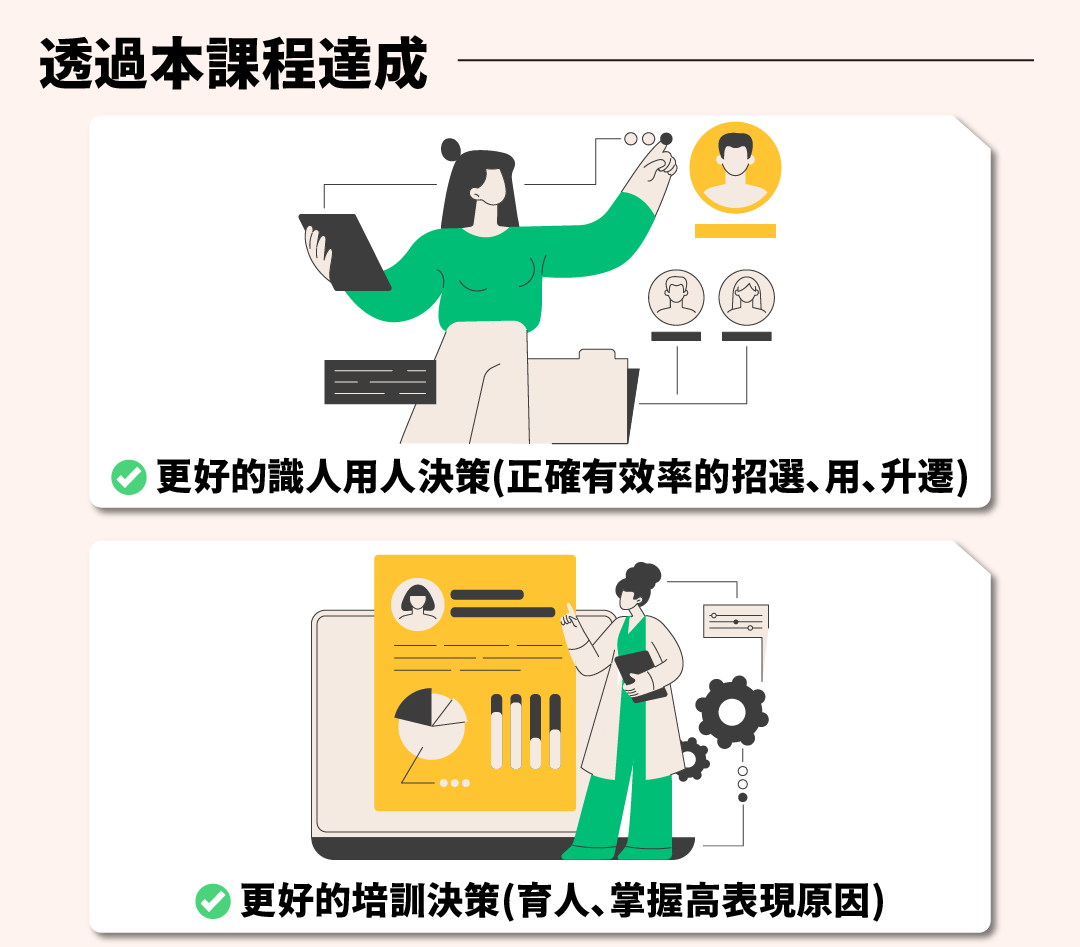 透過本課程達成

更好的識人用人決策(正確有效率的招選、用、升遷)

更好的培訓決策(育人、掌握高表現原因)