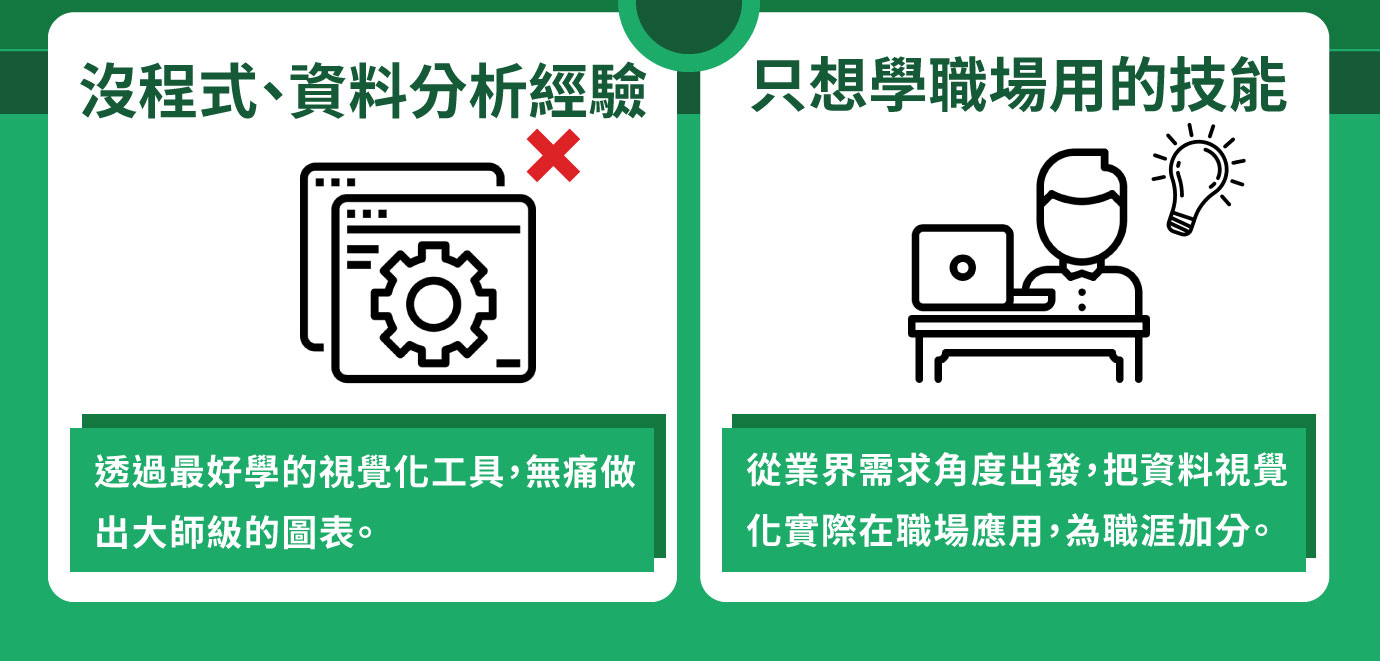 沒程式、資料分析經驗

透過最好學的視覺化工具,無痛做出大師級的圖表。

只想學職場用的技能

從業界需求角度出發,把資料視覺化實際在職場應用,為職涯加分。